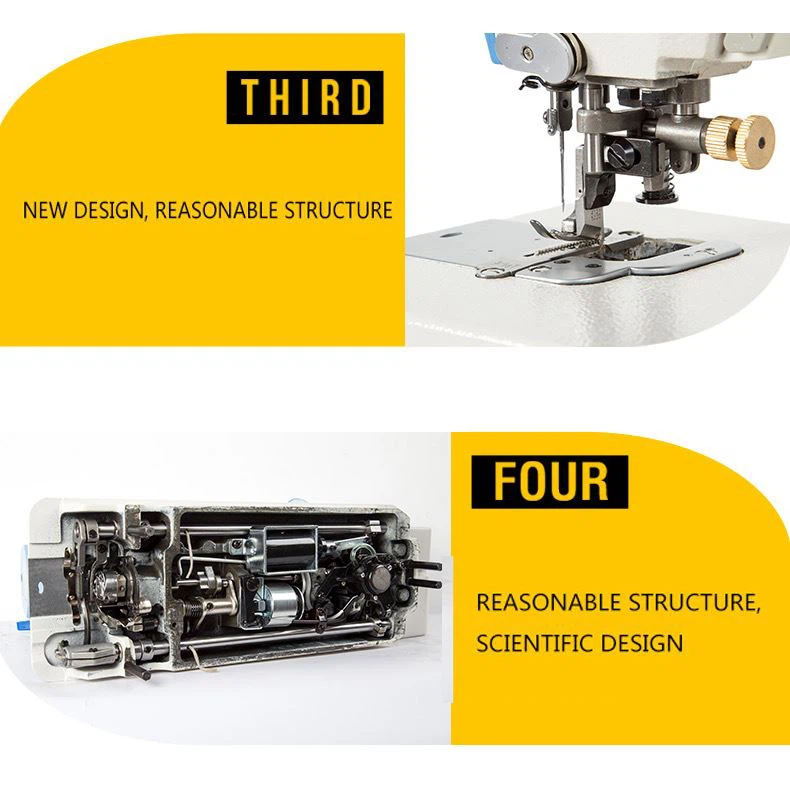 THIRD

NEW DESIGN, REASONABLE STRUCTURE

FOUR

REASONABLE STRUCTURE, SCIENTIFIC DESIGN